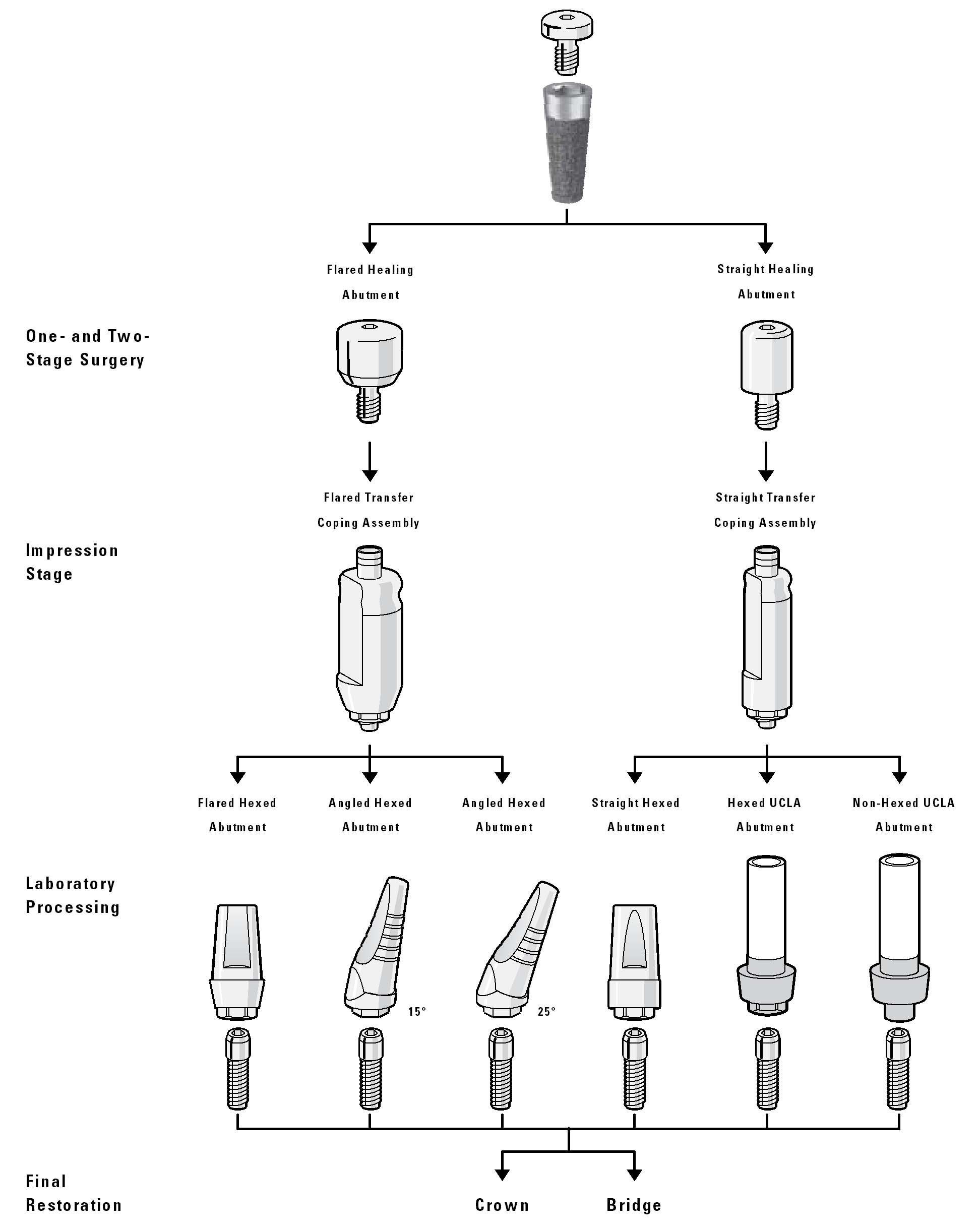 Flared Healing Abutment

Straight Healing Abutment

One- and Two-Stage Surgery

Flared Transfer Coping Assembly

Straight Transfer Coping Assembly

Impression Stage

Flared Hexed Abutment

Angled Hexed Abutment

Angled Hexed Abutment

Straight Hexed Abutment

Hexed UCLA Abutment

Non-Hexed UCLA Abutment

Laboratory Processing

15°

25°

Final Restoration

Crown

Bridge