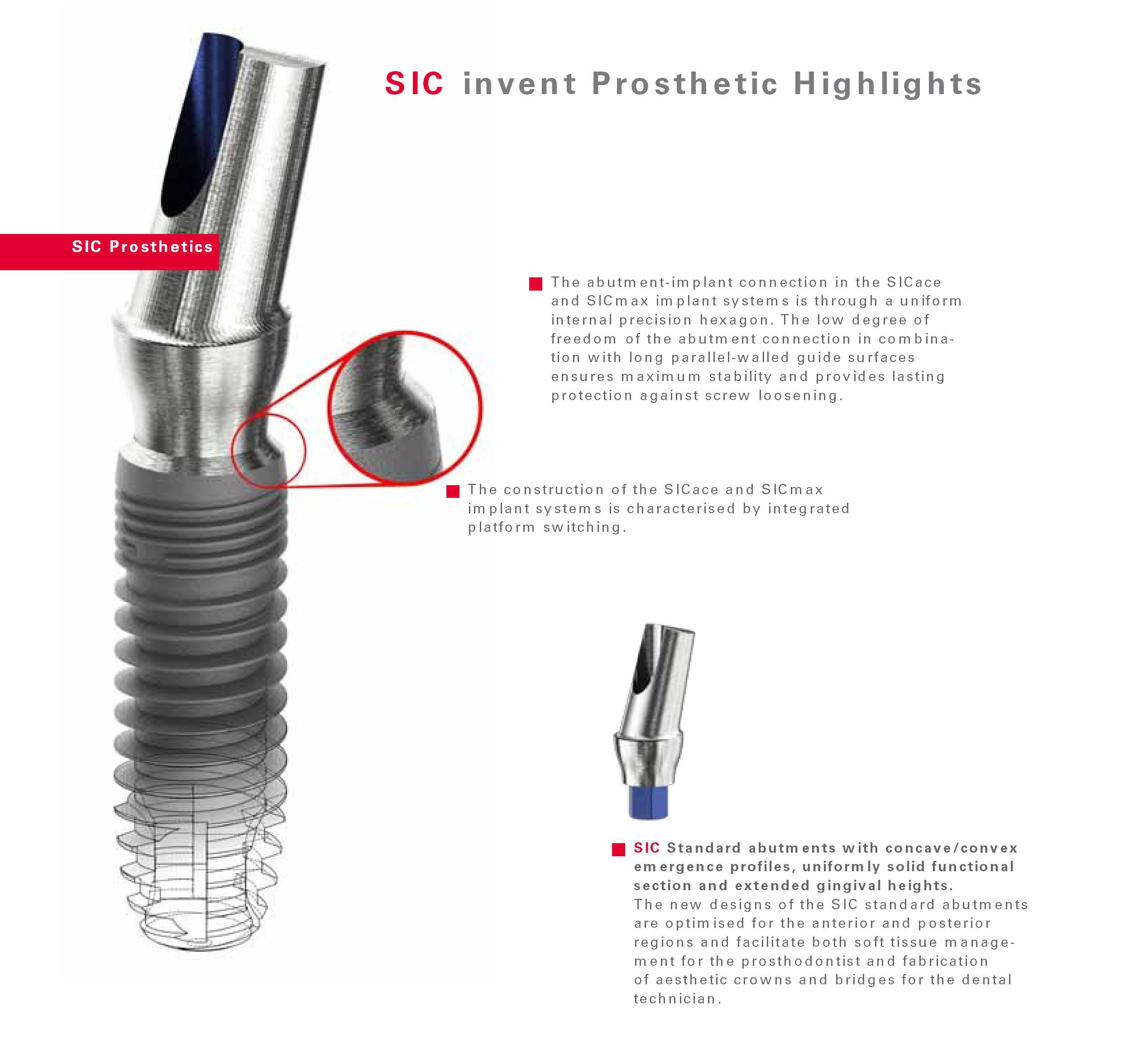 SIC invent Prosthetic Highlights

SIC Prosthetics

The abutment-implant connection in the SICace and SICmax implant systems is through a uniform internal precision hexagon. The low degree of freedom of the abutment connection in combination with long parallel-walled guide surfaces ensures maximum stability and provides lasting protection against screw loosening.

The construction of the SICace and SICmax implant systems is characterised by integrated platform switching.

SIC Standard abutments with concave/convex emergence profiles, uniformly solid functional section and extended gingival heights.
The new designs of the SIC standard abutments are optimised for the anterior and posterior regions and facilitate both soft tissue management for the prosthodontist and fabrication of aesthetic crowns and bridges for the dental technician.