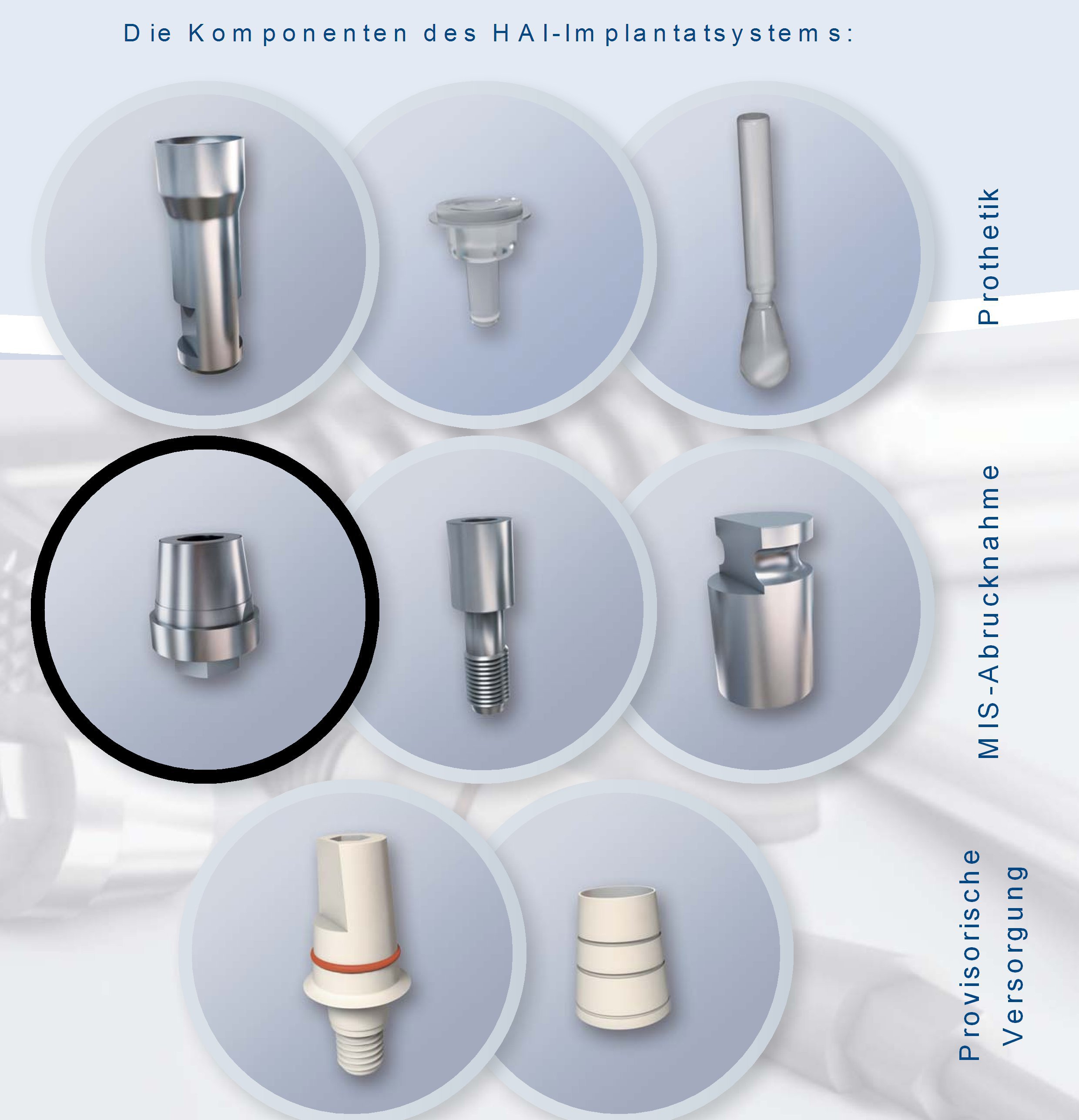 Die Komponenten des HAI-Implantatsystems:

Prothetik

MIS-Abrucknahme

Provisorische Versorgung