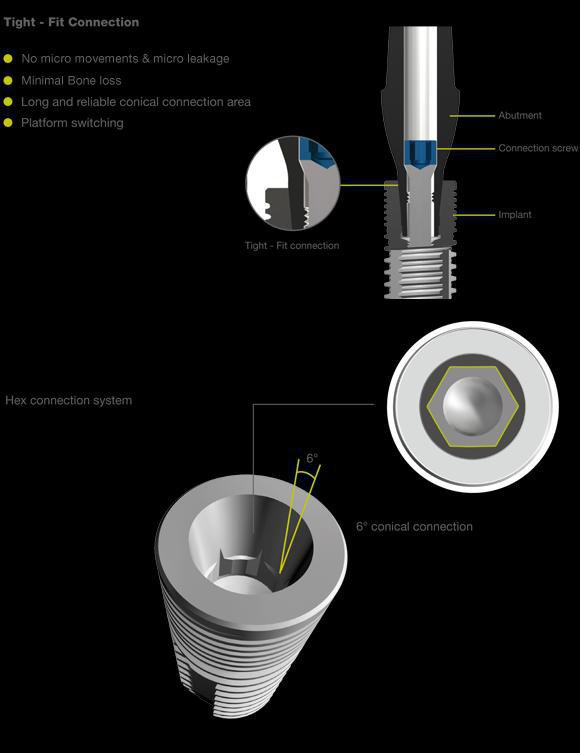 Tight - Fit Connection

No micro movements & micro leakage
Minimal Bone loss
Long and reliable conical connection area
Platform switching

Abutment
Connection screw
Implant

Tight - Fit connection

Hex connection system

6°

6° conical connection